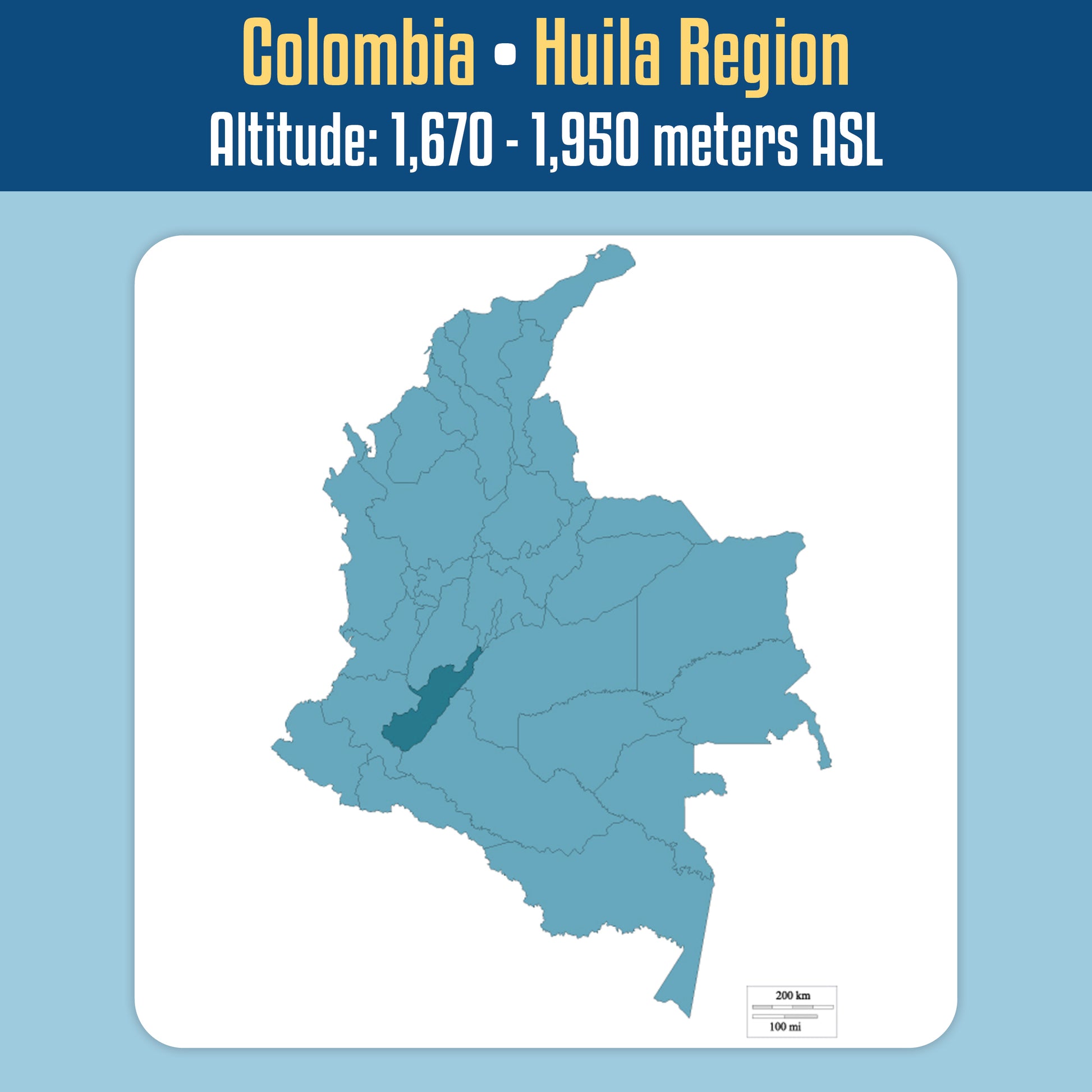 Colombia • Huila Region
Altitude: 1,670 - 1,950 meters ASL

200 km
100 mi