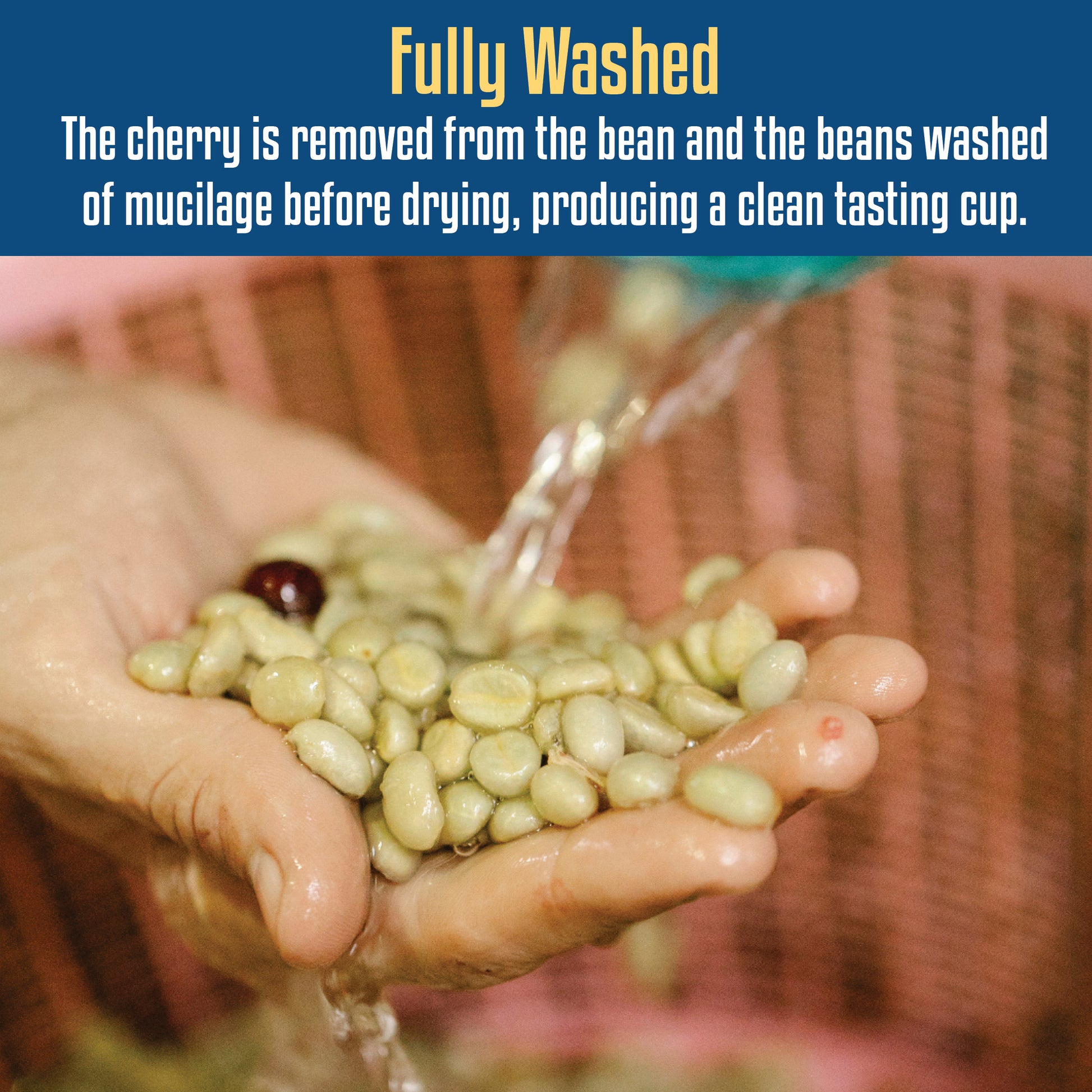 Fully Washed

The cherry is removed from the bean and the beans washed of mucilage before drying, producing a clean tasting cup.